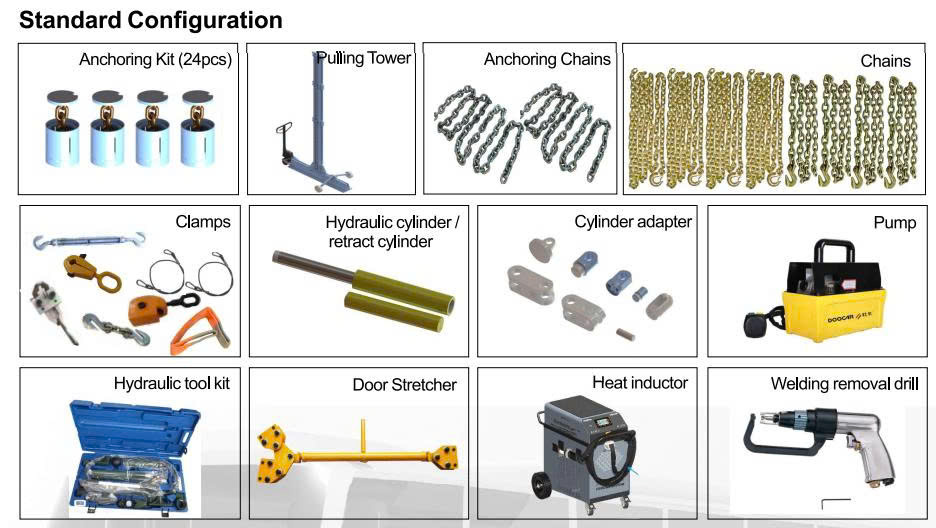 Standard Configuration

Anchoring Kit (24pcs)

Pulling Tower

Anchoring Chains

Chains

Clamps

Hydraulic cylinder / retract cylinder

Cylinder adapter

Pump

DOOCAR

Hydraulic tool kit

Door Stretcher

Heat inductor

Welding removal drill